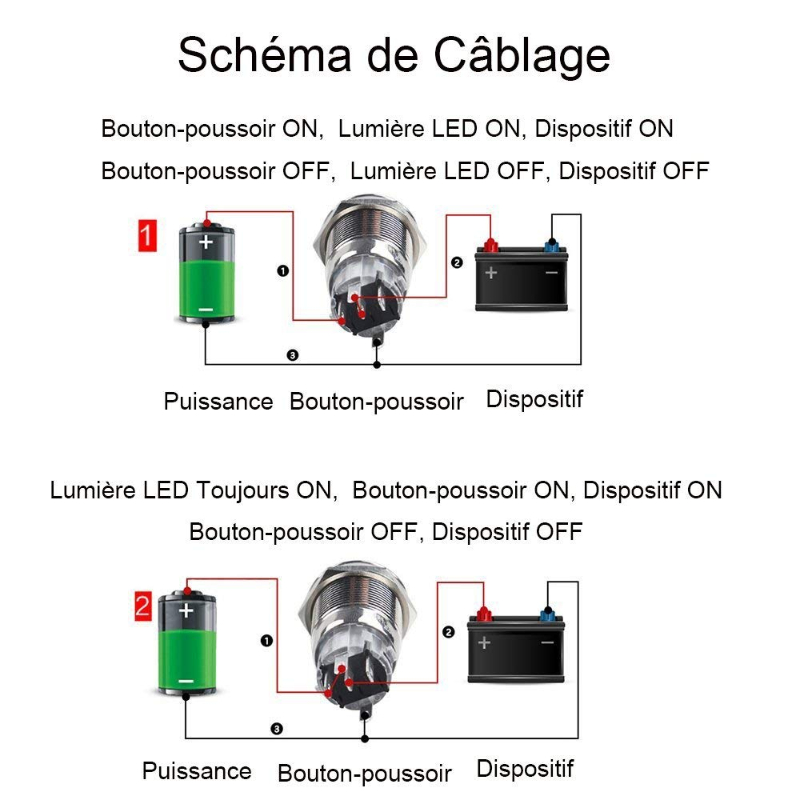 Schéma de Câblage

Bouton-poussoir ON, Lumière LED ON, Dispositif ON

Bouton-poussoir OFF, Lumière LED OFF, Dispositif OFF

1

+

−

❶

❷

+ −

❸

Puissance Bouton-poussoir Dispositif

Lumière LED Toujours ON, Bouton-poussoir ON, Dispositif ON

Bouton-poussoir OFF, Dispositif OFF

2

+

−

❶

❷

+ −

❸

Puissance Bouton-poussoir Dispositif