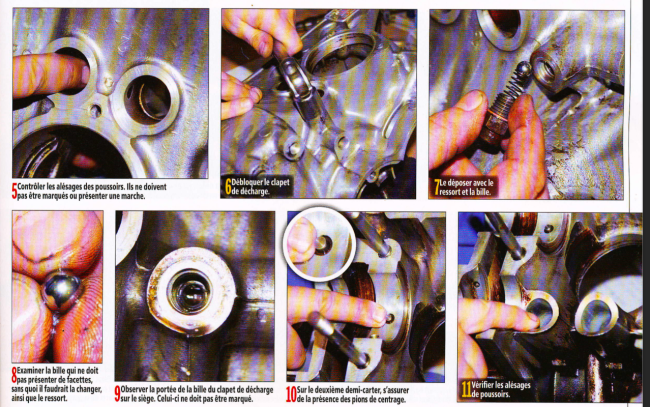 5 Contrôler les alésages des poussoirs. Ils ne doivent pas être marqués ou présenter une marche.

6 Débloquer le clapet de décharge.

7 Le déposer avec le ressort et la bille.

8 Examiner la bille qui ne doit pas présenter de facettes, sans quoi il faudrait la changer, ainsi que le ressort.

9 Observer la portée de la bille du clapet de décharge sur le siège. Celui-ci ne doit pas être marqué.

10 Sur le deuxième demi-carter, s'assurer de la présence des pions de centrage.

11 Vérifier les alésages de poussoirs.