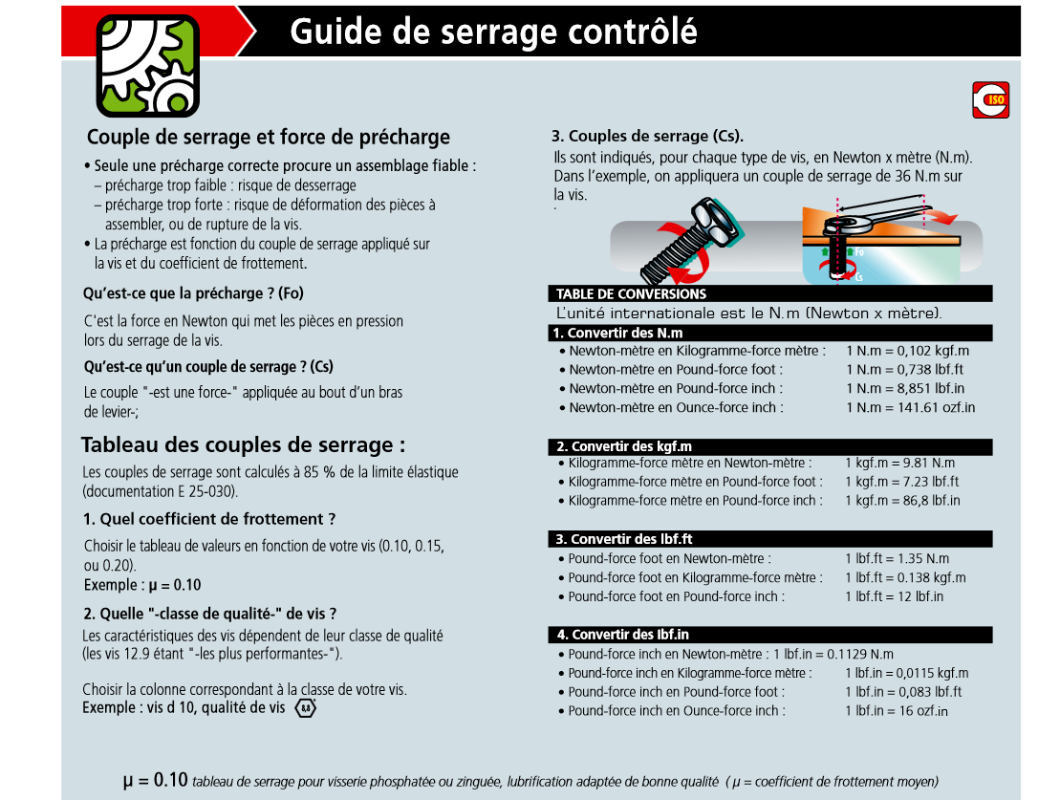 Guide de serrage contrôlé

ISO

Couple de serrage et force de précharge

• Seule une précharge correcte procure un assemblage fiable :
– précharge trop faible : risque de desserrage
– précharge trop forte : risque de déformation des pièces à assembler, ou de rupture de la vis.
• La précharge est fonction du couple de serrage appliqué sur la vis et du coefficient de frottement.

Qu'est-ce que la précharge ? (Fo)

C'est la force en Newton qui met les pièces en pression lors du serrage de la vis.

Qu'est-ce qu'un couple de serrage ? (Cs)

Le couple "-est une force-" appliquée au bout d'un bras de levier-;

Tableau des couples de serrage :

Les couples de serrage sont calculés à 85 % de la limite élastique (documentation E 25-030).

1. Quel coefficient de frottement ?

Choisir le tableau de valeurs en fonction de votre vis (0.10, 0.15, ou 0.20).
Exemple : μ = 0.10

2. Quelle "-classe de qualité-" de vis ?

Les caractéristiques des vis dépendent de leur classe de qualité (les vis 12.9 étant "-les plus performantes-").

Choisir la colonne correspondant à la classe de votre vis.
Exemple : vis d 10, qualité de vis 8.8

3. Couples de serrage (Cs).

Ils sont indiqués, pour chaque type de vis, en Newton x mètre (N.m). Dans l'exemple, on appliquera un couple de serrage de 36 N.m sur la vis.

Fo
Cs

TABLE DE CONVERSIONS
L'unité internationale est le N.m (Newton x mètre).

1. Convertir des N.m
• Newton-mètre en Kilogramme-force mètre : 1 N.m = 0,102 kgf.m
• Newton-mètre en Pound-force foot : 1 N.m = 0,738 lbf.ft
• Newton-mètre en Pound-force inch : 1 N.m = 8,851 lbf.in
• Newton-mètre en Ounce-force inch : 1 N.m = 141.61 ozf.in

2. Convertir des kgf.m
• Kilogramme-force mètre en Newton-mètre : 1 kgf.m = 9.81 N.m
• Kilogramme-force mètre en Pound-force foot : 1 kgf.m = 7.23 lbf.ft
• Kilogramme-force mètre en Pound-force inch : 1 kgf.m = 86,8 lbf.in

3. Convertir des lbf.ft
• Pound-force foot en Newton-mètre : 1 lbf.ft = 1.35 N.m
• Pound-force foot en Kilogramme-force mètre : 1 lbf.ft = 0.138 kgf.m
• Pound-force foot en Pound-force inch : 1 lbf.ft = 12 lbf.in

4. Convertir des lbf.in
• Pound-force inch en Newton-mètre : 1 lbf.in = 0.1129 N.m
• Pound-force inch en Kilogramme-force mètre : 1 lbf.in = 0,0115 kgf.m
• Pound-force inch en Pound-force foot : 1 lbf.in = 0,083 lbf.ft
• Pound-force inch en Ounce-force inch : 1 lbf.in = 16 ozf.in

μ = 0.10 tableau de serrage pour visserie phosphatée ou zinguée, lubrification adaptée de bonne qualité ( μ = coefficient de frottement moyen)