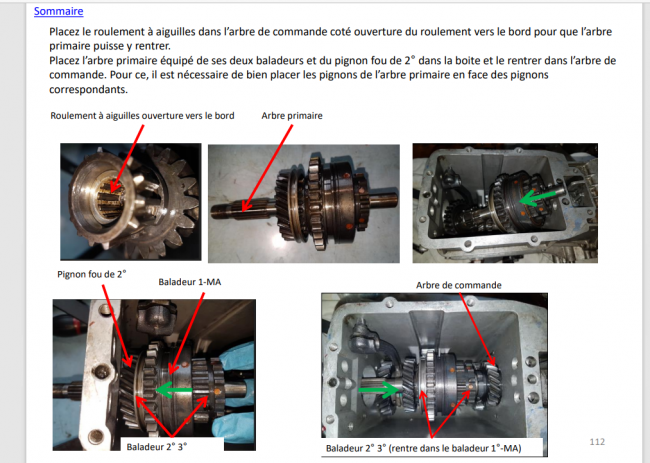 Sommaire

Placez le roulement à aiguilles dans l'arbre de commande coté ouverture du roulement vers le bord pour que l'arbre primaire puisse y rentrer.
Placez l'arbre primaire équipé de ses deux baladeurs et du pignon fou de 2° dans la boite et le rentrer dans l'arbre de commande. Pour ce, il est nécessaire de bien placer les pignons de l'arbre primaire en face des pignons correspondants.

Roulement à aiguilles ouverture vers le bord

Arbre primaire

Pignon fou de 2°

Baladeur 1-MA

Arbre de commande

Baladeur 2° 3°

Baladeur 2° 3° (rentre dans le baladeur 1°-MA)

112