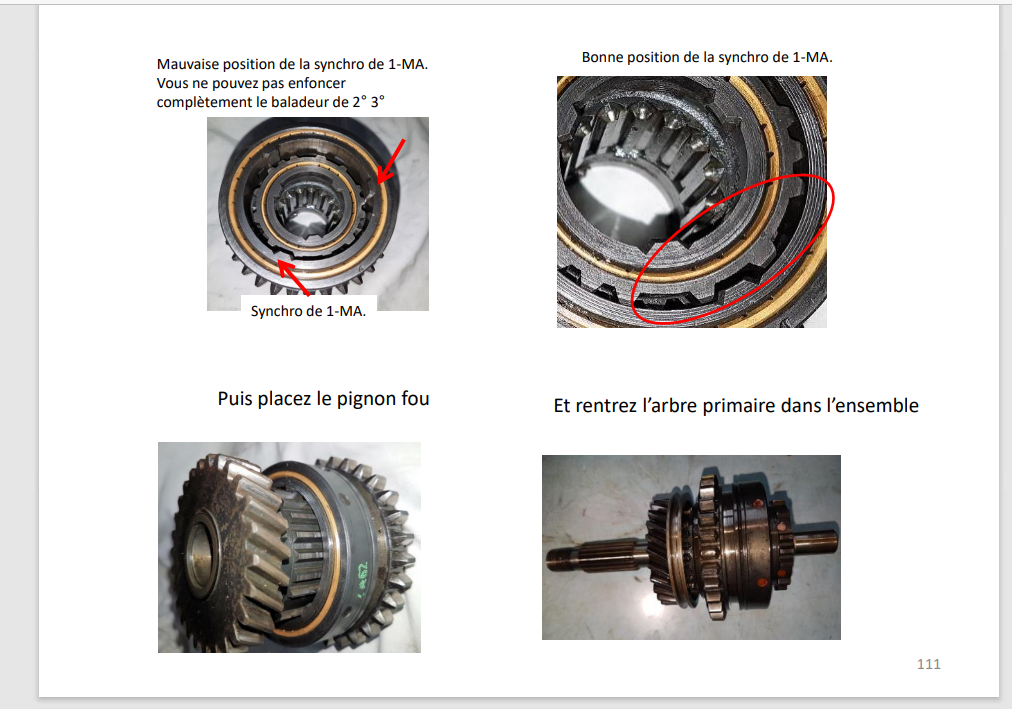 Mauvaise position de la synchro de 1-MA.
Vous ne pouvez pas enfoncer complètement le baladeur de 2° 3°

Synchro de 1-MA.

Bonne position de la synchro de 1-MA.

Puis placez le pignon fou

Et rentrez l'arbre primaire dans l'ensemble

111