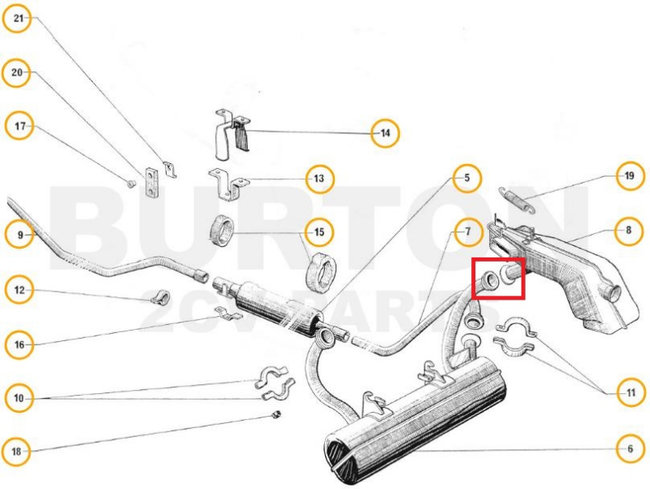 21
20
17
9
12
16
10
18
14
13
15
5
7
19
8
11
6
BURTON
2CV PARTS