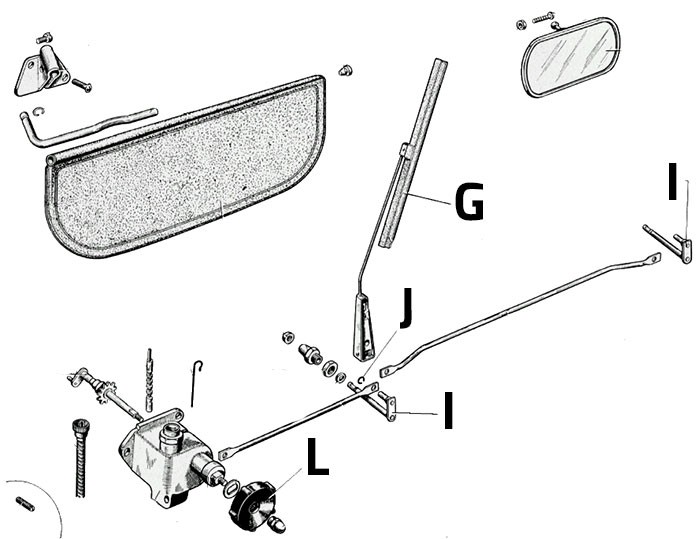 G
I
J
I
L